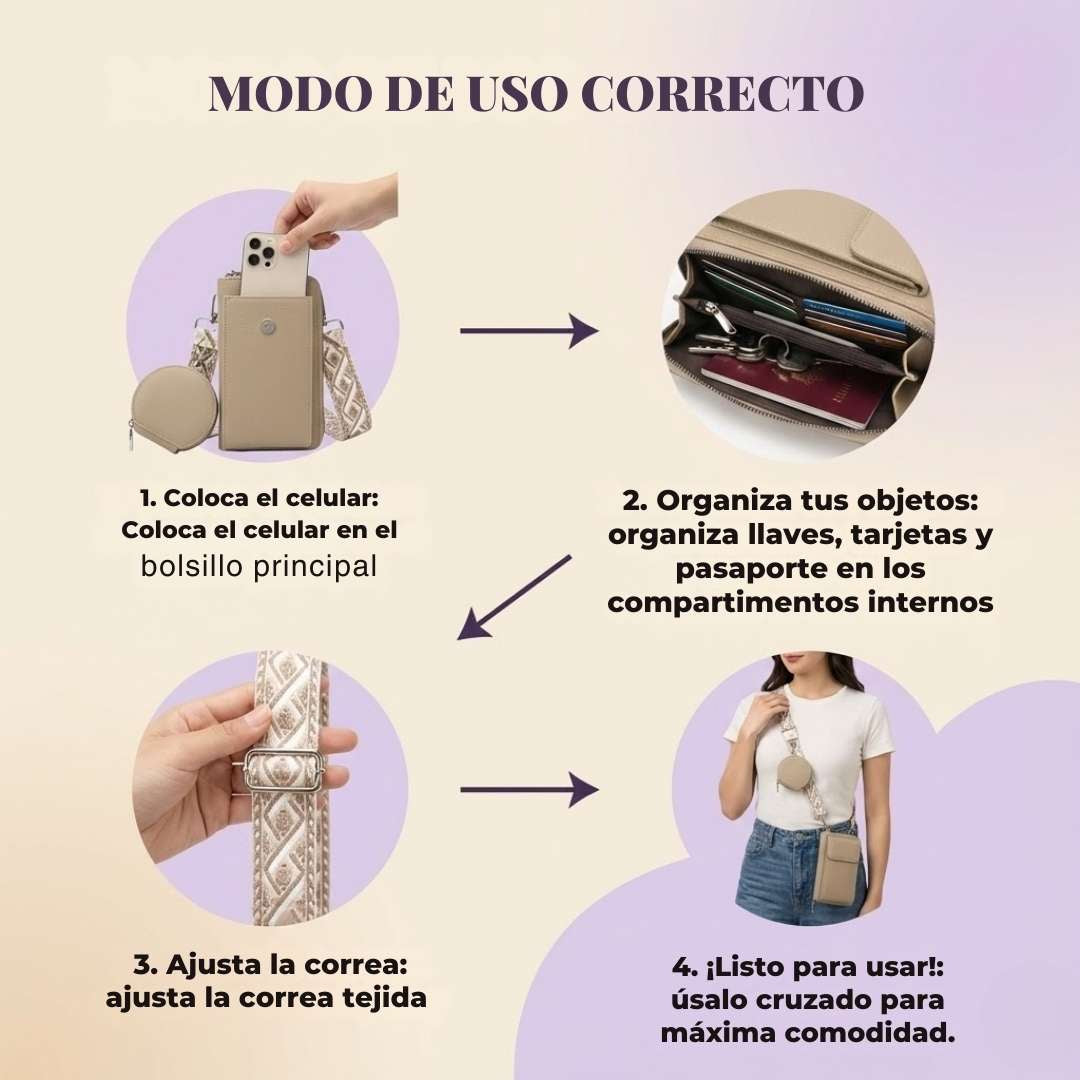 MODO DE USO CORRECTO

1. Coloca el celular: Coloca el celular en el bolsillo principal

2. Organiza tus objetos: organiza llaves, tarjetas y pasaporte en los compartimentos internos

3. Ajusta la correa: ajusta la correa tejida

4. ¡Listo para usar!: úsalo cruzado para máxima comodidad.